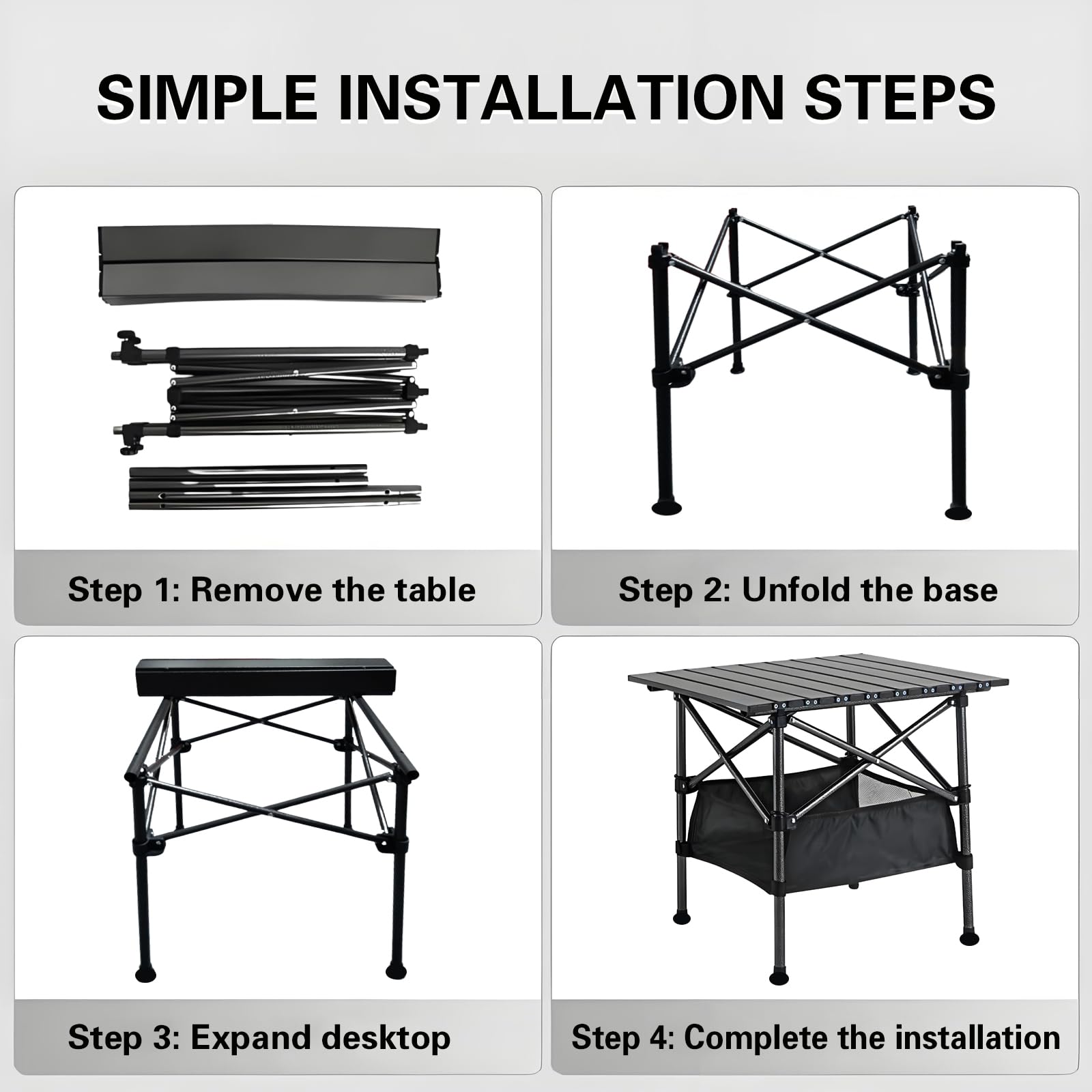 SIMPLE INSTALLATION STEPS

Step 1: Remove the table

Step 2: Unfold the base

Step 3: Expand desktop

Step 4: Complete the installation